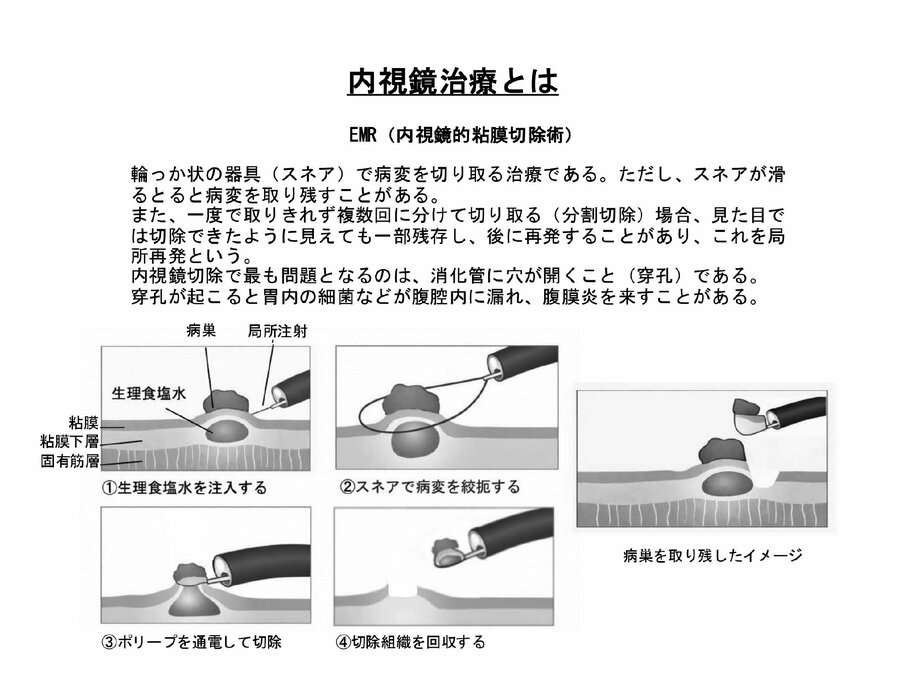 内視鏡治療とは

EMR（内視鏡的粘膜切除術）

輪っか状の器具（スネア）で病変を切り取る治療である。ただし、スネアが滑るとると病変を取り残すことがある。
また、一度で取りきれず複数回に分けて切り取る（分割切除）場合、見た目では切除できたように見えても一部残存し、後に再発することがあり、これを局所再発という。
内視鏡切除で最も問題となるのは、消化管に穴が開くこと（穿孔）である。
穿孔が起こると胃内の細菌などが腹腔内に漏れ、腹膜炎を来すことがある。

病巣
局所注射
生理食塩水
粘膜
粘膜下層
固有筋層
①生理食塩水を注入する
②スネアで病変を絞扼する
③ポリープを通電して切除
④切除組織を回収する
病巣を取り残したイメージ