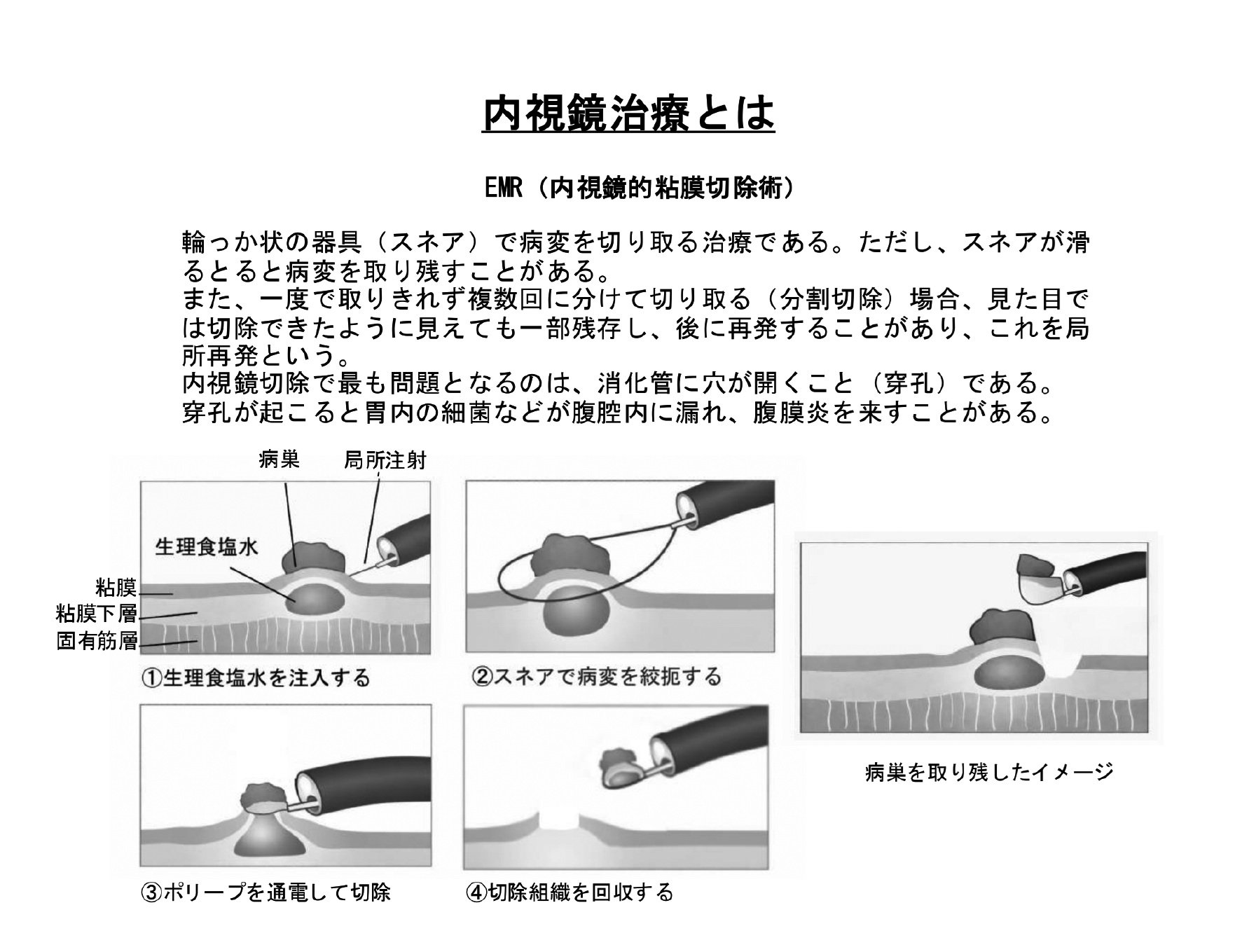 内視鏡治療とは

EMR（内視鏡的粘膜切除術）

輪っか状の器具（スネア）で病変を切り取る治療である。ただし、スネアが滑るとると病変を取り残すことがある。
また、一度で取りきれず複数回に分けて切り取る（分割切除）場合、見た目では切除できたように見えても一部残存し、後に再発することがあり、これを局所再発という。
内視鏡切除で最も問題となるのは、消化管に穴が開くこと（穿孔）である。
穿孔が起こると胃内の細菌などが腹腔内に漏れ、腹膜炎を来すことがある。

病巣
局所注射
生理食塩水
粘膜
粘膜下層
固有筋層

①生理食塩水を注入する
②スネアで病変を絞扼する
③ポリープを通電して切除
④切除組織を回収する

病巣を取り残したイメージ