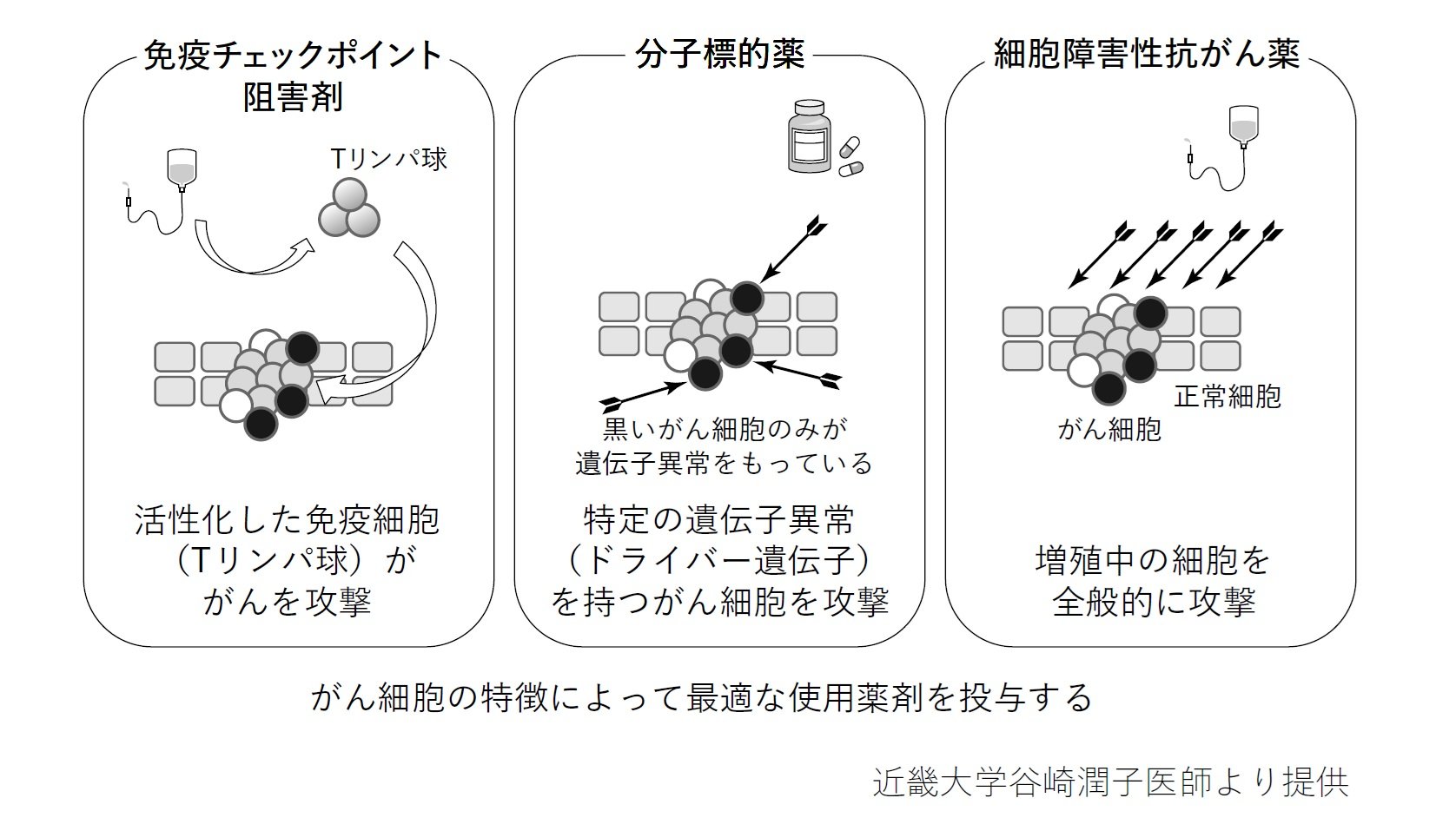 免疫チェックポイント阻害剤

Tリンパ球

活性化した免疫細胞（Tリンパ球）ががんを攻撃

分子標的薬

黒いがん細胞のみが遺伝子異常をもっている

特定の遺伝子異常（ドライバー遺伝子）を持つがん細胞を攻撃

細胞障害性抗がん薬

正常細胞

がん細胞

増殖中の細胞を全般的に攻撃

がん細胞の特徴によって最適な使用薬剤を投与する

近畿大学谷崎潤子医師より提供