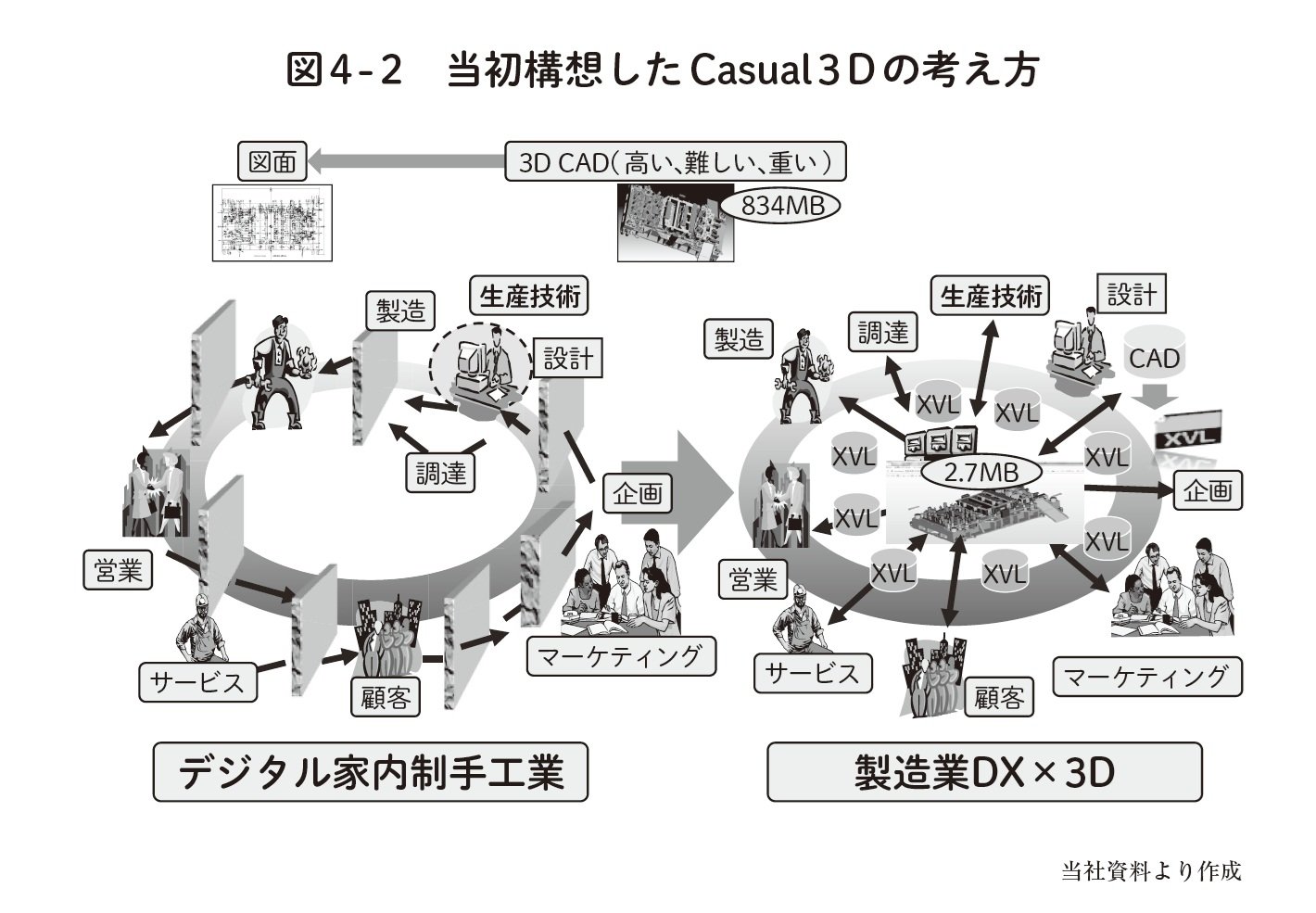 図4-2　当初構想したCasual3Dの考え方

図面

3D CAD(高い、難しい、重い)

834MB

製造

生産技術

設計

調達

企画

営業

サービス

顧客

マーケティング

デジタル家内制手工業

製造

調達

生産技術

設計

CAD

XVL

XVL

XVL

XVL

XVL

2.7MB

XVL

XVL

XVL

XVL

XVL

企画

営業

サービス

顧客

マーケティング

製造業DX×3D

当社資料より作成