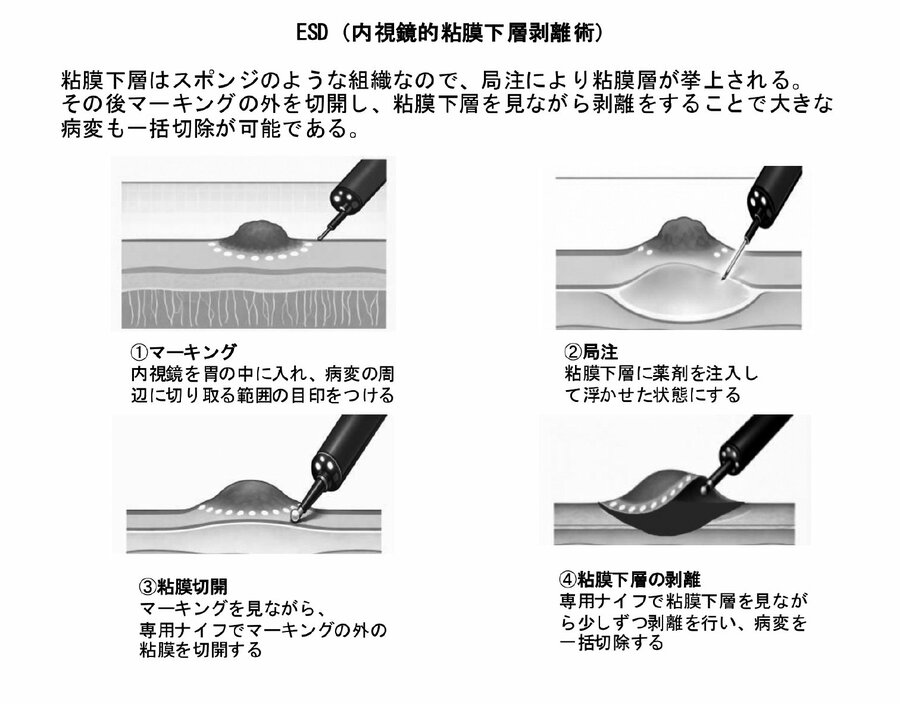 ESD（内視鏡的粘膜下層剥離術）

粘膜下層はスポンジのような組織なので、局注により粘膜層が挙上される。その後マーキングの外を切開し、粘膜下層を見ながら剥離をすることで大きな病変も一括切除が可能である。

①マーキング
内視鏡を胃の中に入れ、病変の周辺に切り取る範囲の目印をつける

②局注
粘膜下層に薬剤を注入して浮かせた状態にする

③粘膜切開
マーキングを見ながら、専用ナイフでマーキングの外の粘膜を切開する

④粘膜下層の剥離
専用ナイフで粘膜下層を見ながら少しずつ剥離を行い、病変を一括切除する